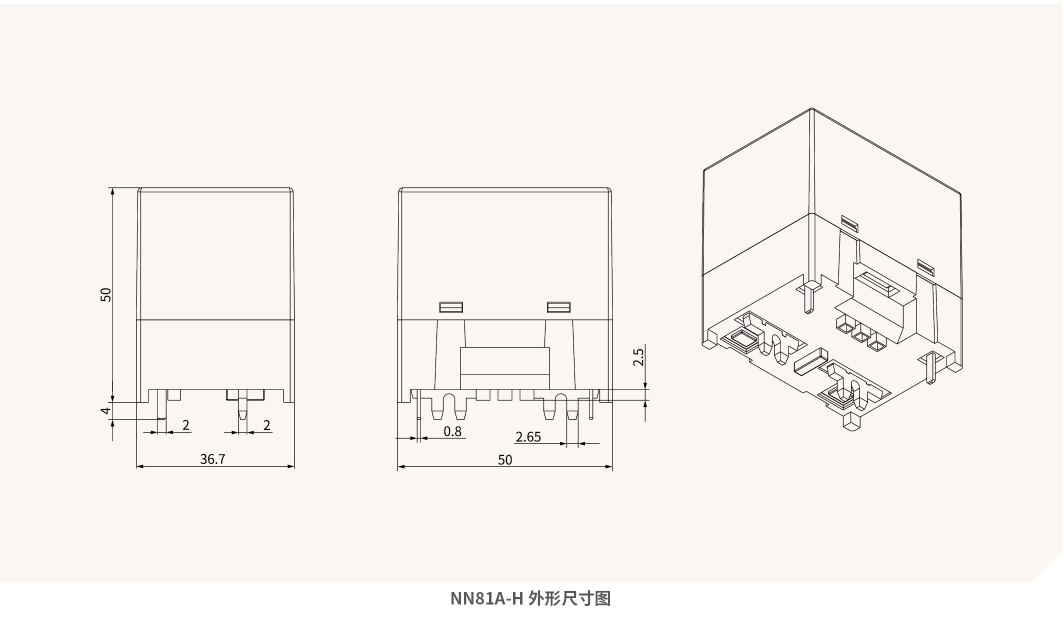 50
4
2
2
36.7
2.5
0.8
2.65
50
NN81A-H 外形尺寸图